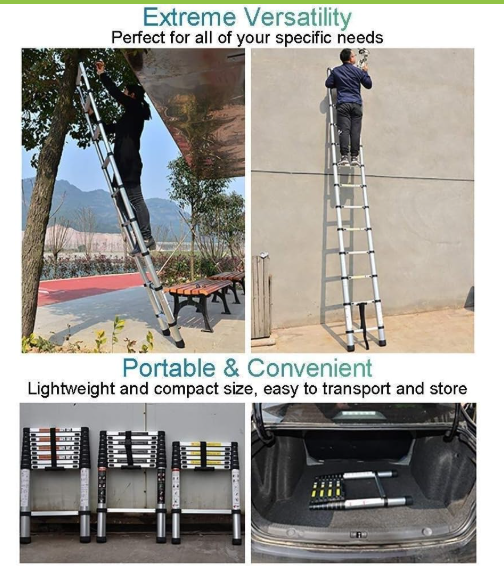 Extreme Versatility
Perfect for all of your specific needs

Portable & Convenient
Lightweight and compact size, easy to transport and store